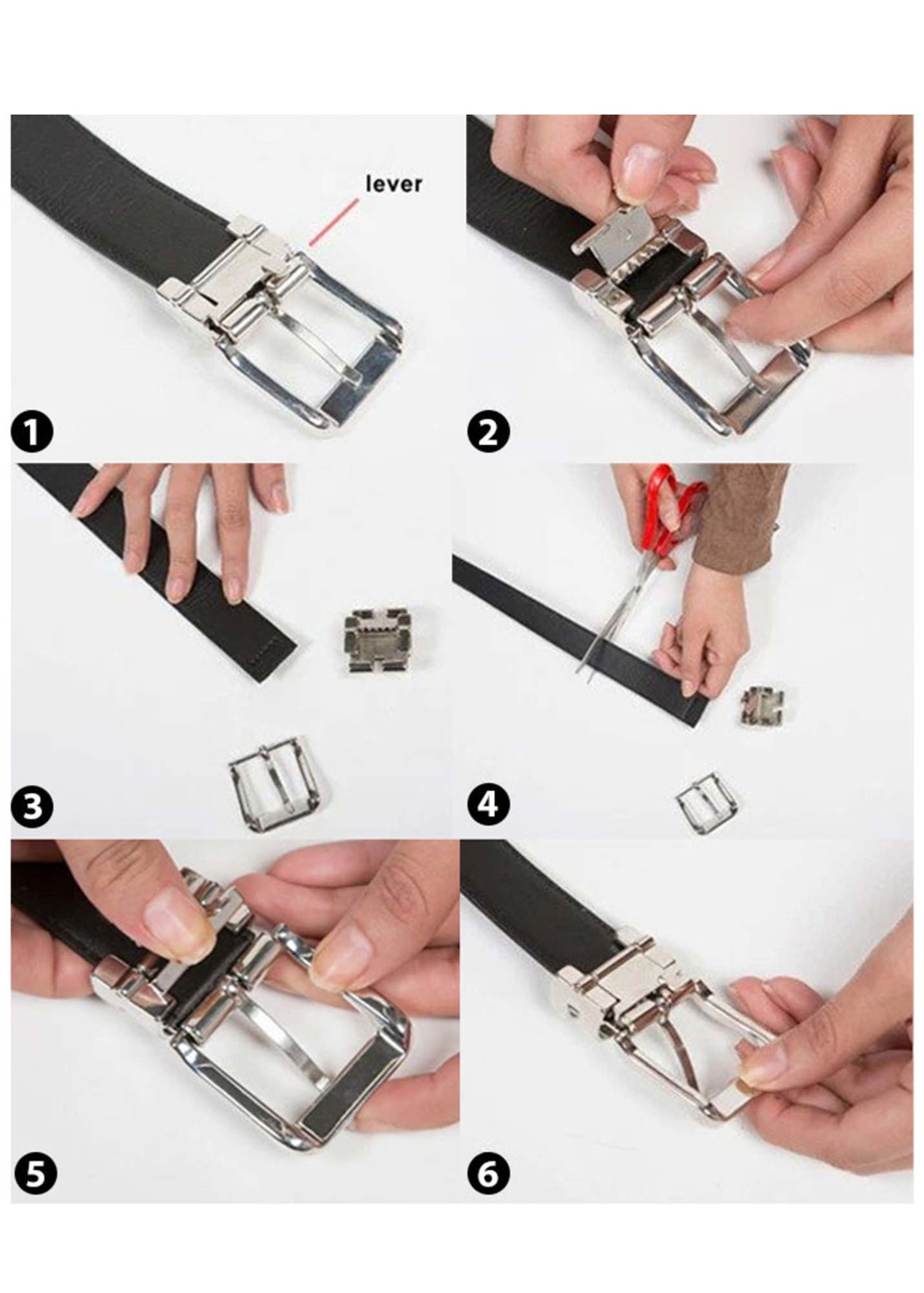 lever

1

2

3

4

5

6